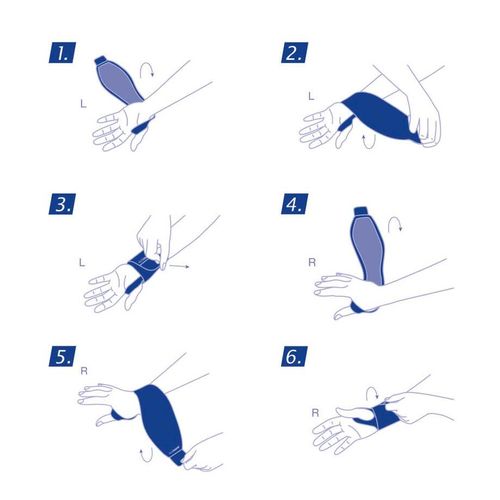 1.

L

2.

L

3.

L

4.

R

5.

R

6.

R